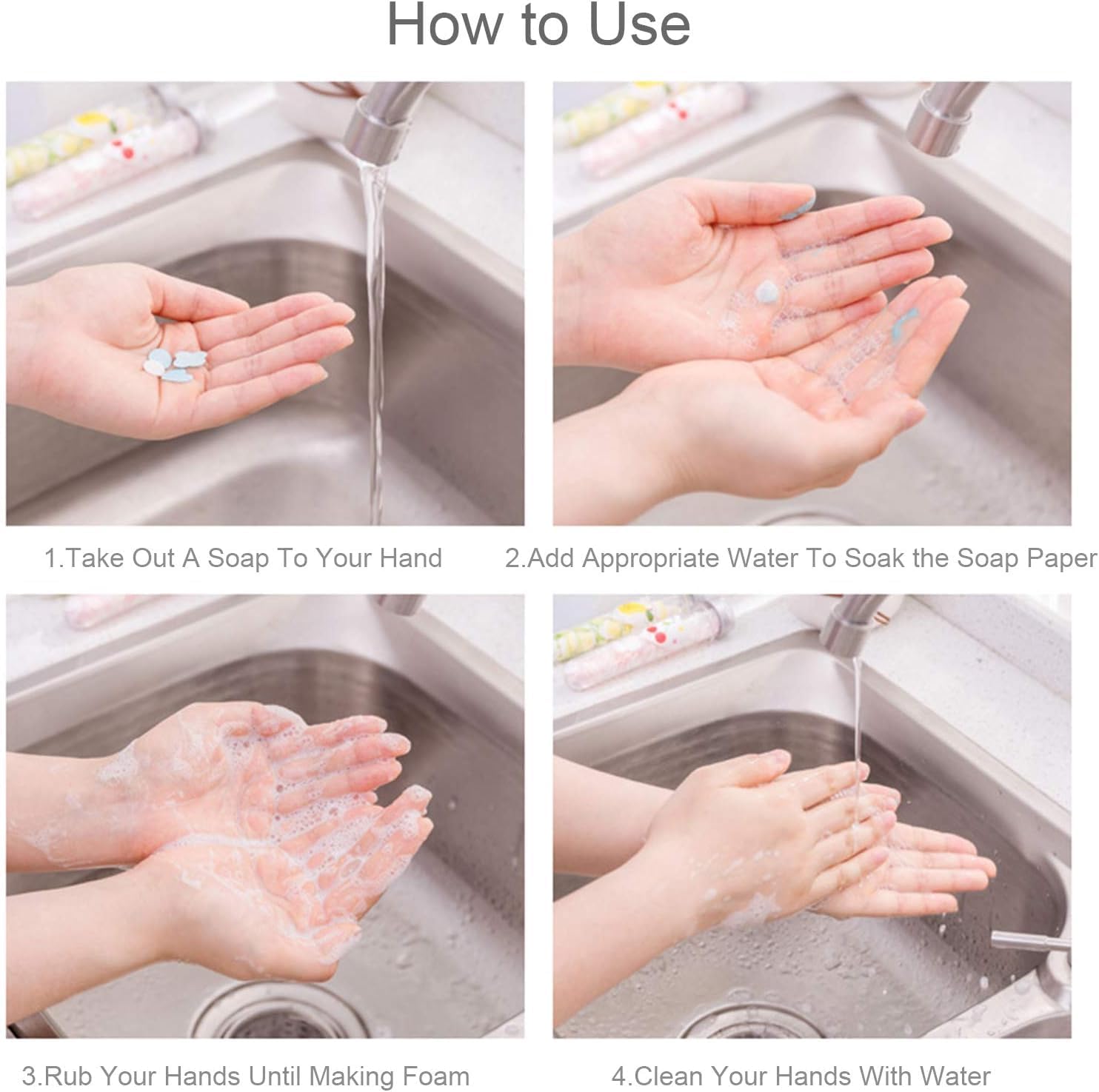 How to Use

1.Take Out A Soap To Your Hand

2.Add Appropriate Water To Soak the Soap Paper

3.Rub Your Hands Until Making Foam

4.Clean Your Hands With Water