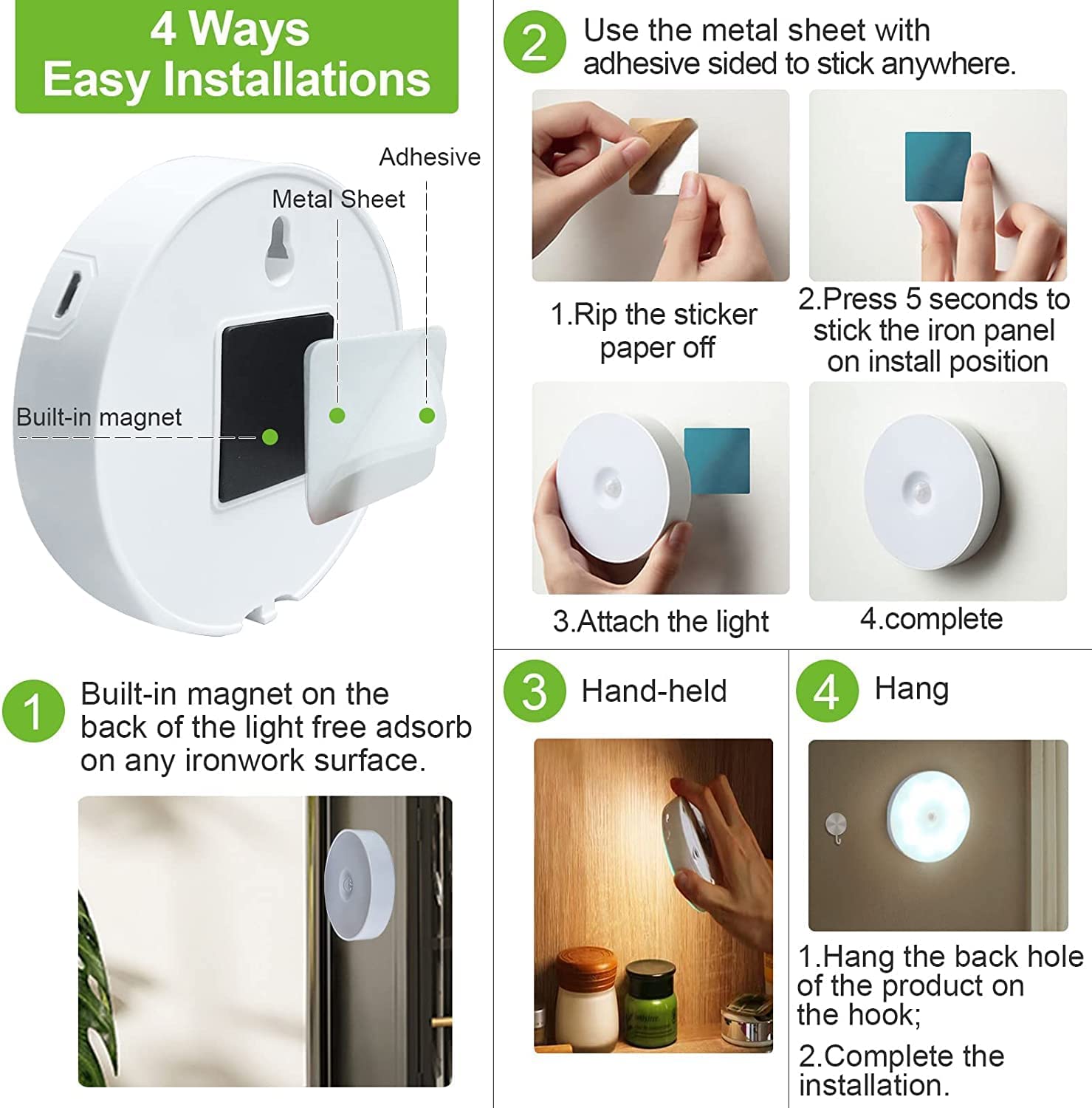 4 Ways
Easy Installations

Adhesive

Metal Sheet

Built-in magnet

1

Built-in magnet on the back of the light free adsorb on any ironwork surface.

2

Use the metal sheet with adhesive sided to stick anywhere.

1.Rip the sticker paper off

2.Press 5 seconds to stick the iron panel on install position

3.Attach the light

4.complete

3

Hand-held

4

Hang

1.Hang the back hole of the product on the hook;

2.Complete the installation.