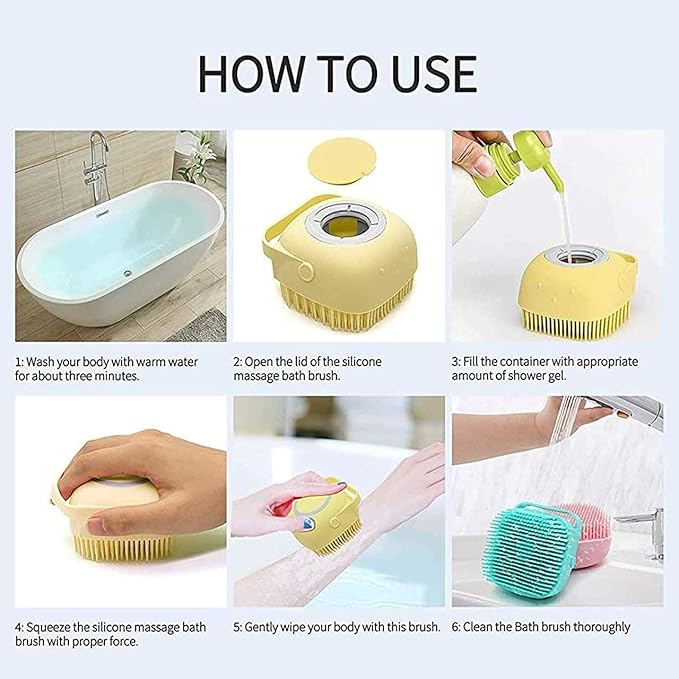 HOW TO USE

1: Wash your body with warm water for about three minutes.

2: Open the lid of the silicone massage bath brush.

3: Fill the container with appropriate amount of shower gel.

4: Squeeze the silicone massage bath brush with proper force.

5: Gently wipe your body with this brush.

6: Clean the Bath brush thoroughly